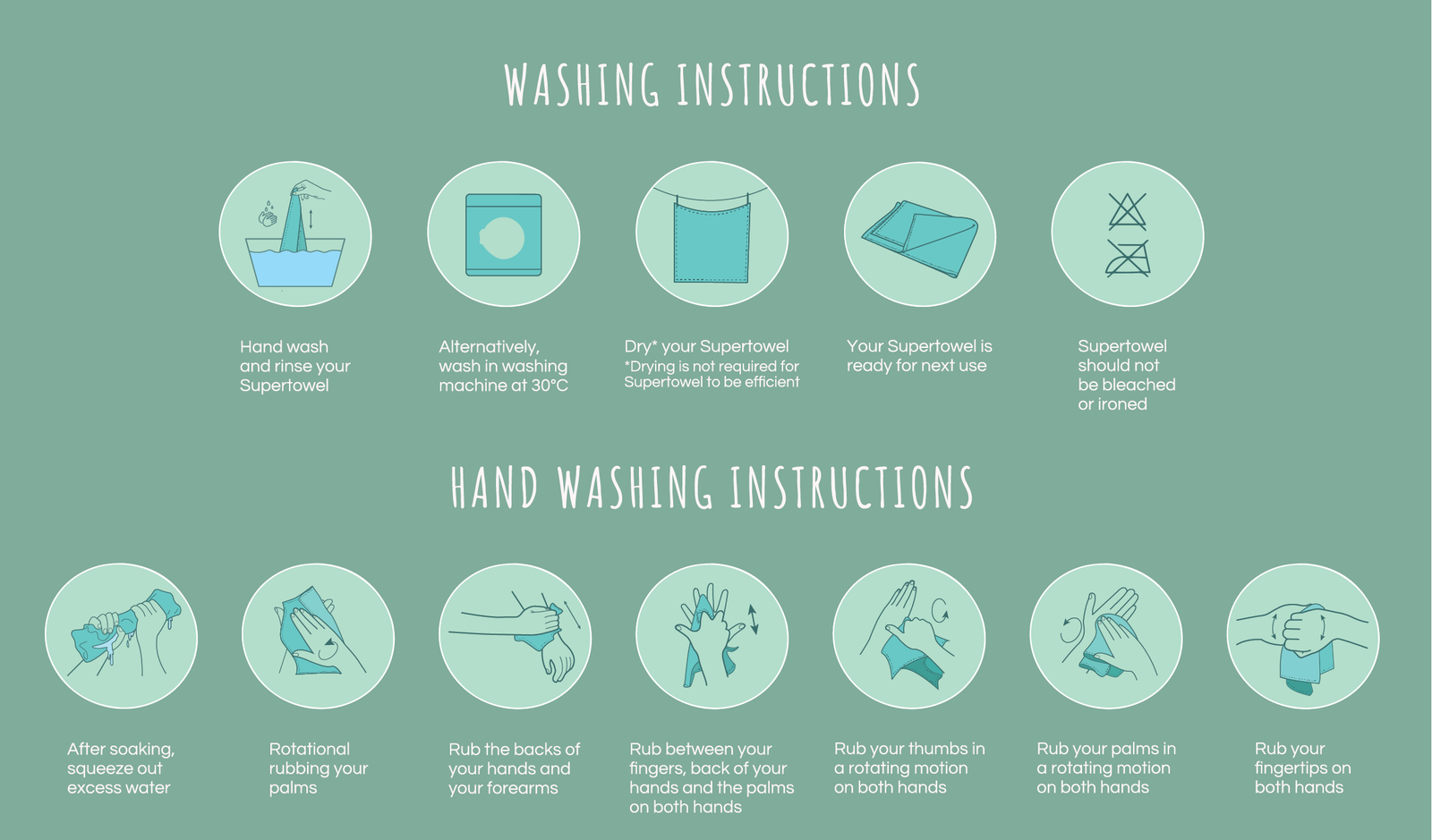 WASHING INSTRUCTIONS

Hand wash and rinse your Supertowel

Alternatively, wash in washing machine at 30°C

Dry* your Supertowel
*Drying is not required for Supertowel to be efficient

Your Supertowel is ready for next use

Supertowel should not be bleached or ironed

HAND WASHING INSTRUCTIONS

After soaking, squeeze out excess water

Rotational rubbing your palms

Rub the backs of your hands and your forearms

Rub between your fingers, back of your hands and the palms on both hands

Rub your thumbs in a rotating motion on both hands

Rub your palms in a rotating motion on both hands

Rub your fingertips on both hands