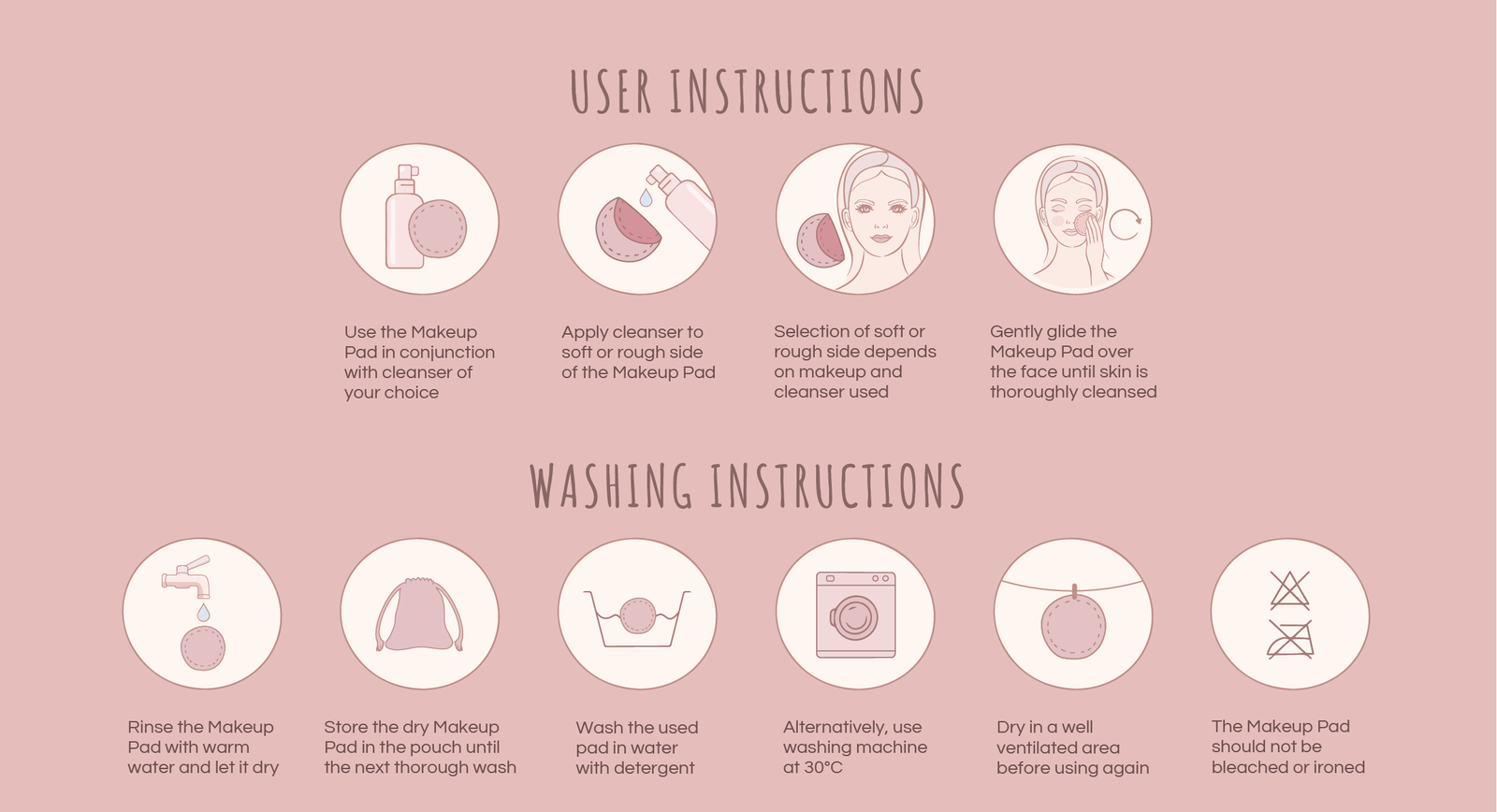 USER INSTRUCTIONS

Use the Makeup Pad in conjunction with cleanser of your choice

Apply cleanser to soft or rough side of the Makeup Pad

Selection of soft or rough side depends on makeup and cleanser used

Gently glide the Makeup Pad over the face until skin is thoroughly cleansed

WASHING INSTRUCTIONS

Rinse the Makeup Pad with warm water and let it dry

Store the dry Makeup Pad in the pouch until the next thorough wash

Wash the used pad in water with detergent

Alternatively, use washing machine at 30°C

Dry in a well ventilated area before using again

The Makeup Pad should not be bleached or ironed